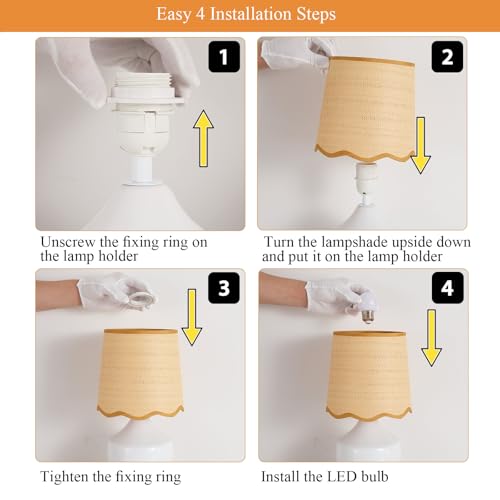 Easy 4 Installation Steps

1

Unscrew the fixing ring on the lamp holder

2

Turn the lampshade upside down and put it on the lamp holder

3

Tighten the fixing ring

4

Install the LED bulb