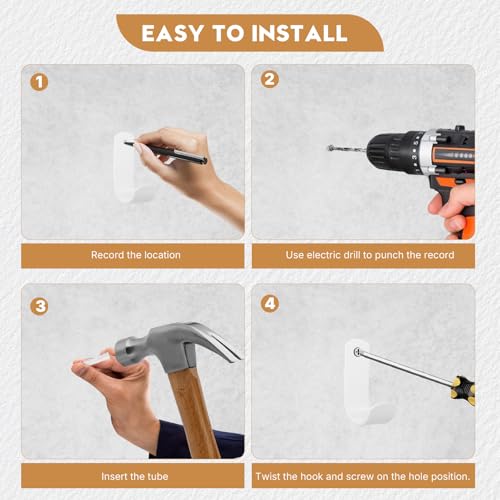 EASY TO INSTALL

1

Record the location

2

Use electric drill to punch the record

3

Insert the tube

4

Twist the hook and screw on the hole position.