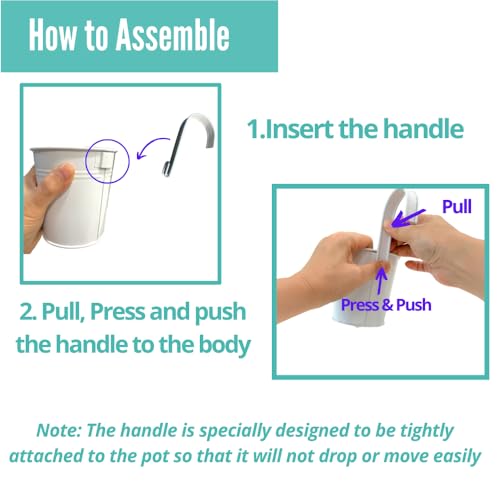 How to Assemble

1.Insert the handle

Pull

Press & Push

2. Pull, Press and push the handle to the body

Note: The handle is specially designed to be tightly attached to the pot so that it will not drop or move easily