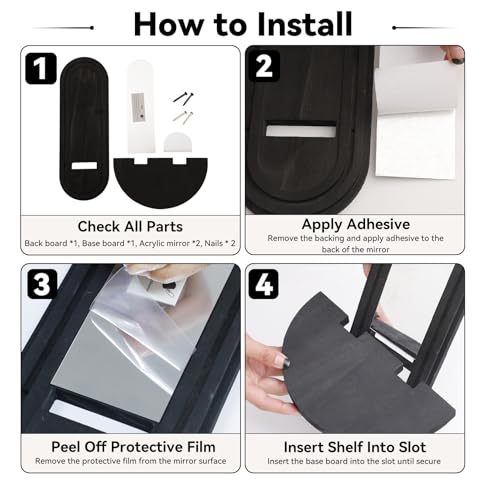 How to Install

1

Check All Parts

Back board *1, Base board *1, Acrylic mirror *2, Nails * 2

2

Apply Adhesive

Remove the backing and apply adhesive to the back of the mirror

3

Peel Off Protective Film

Remove the protective film from the mirror surface

4

Insert Shelf Into Slot

Insert the base board into the slot until secure