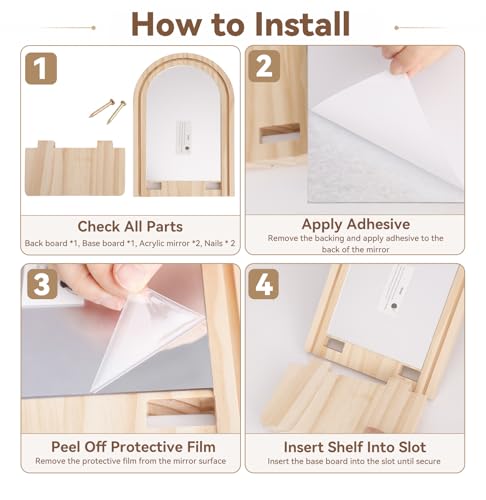 How to Install

1

Check All Parts
Back board *1, Base board *1, Acrylic mirror *2, Nails * 2

2

Apply Adhesive
Remove the backing and apply adhesive to the back of the mirror

3

Peel Off Protective Film
Remove the protective film from the mirror surface

4

Insert Shelf Into Slot
Insert the base board into the slot until secure